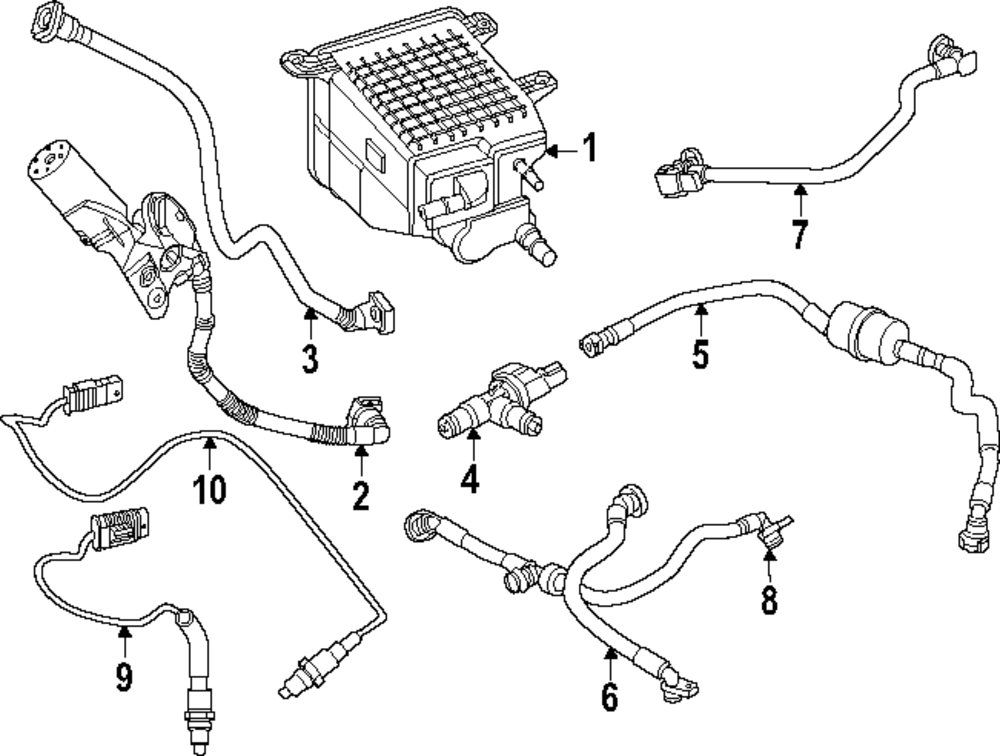 1
7
3
5
10
2
4
8
9
6