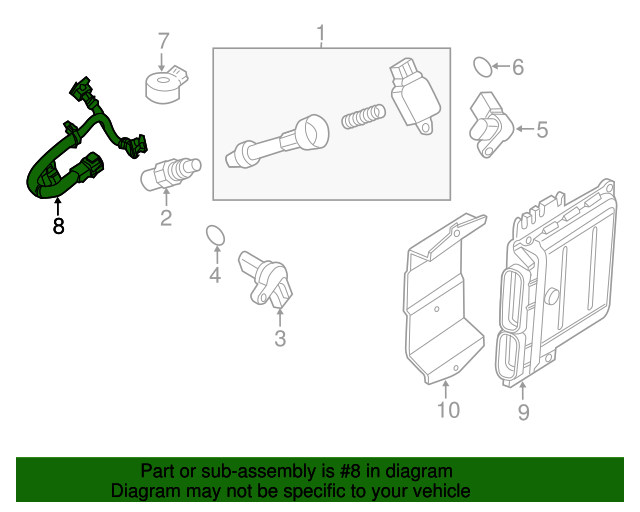 7
1
6
5
8
2
4
3
10
9

Part or sub-assembly is #8 in diagram
Diagram may not be specific to your vehicle