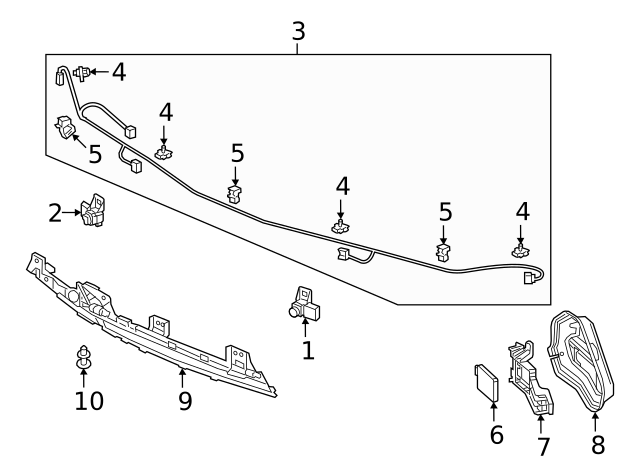 3
4
4
5
5
4
5
4
2
1
10
9
6
7
8