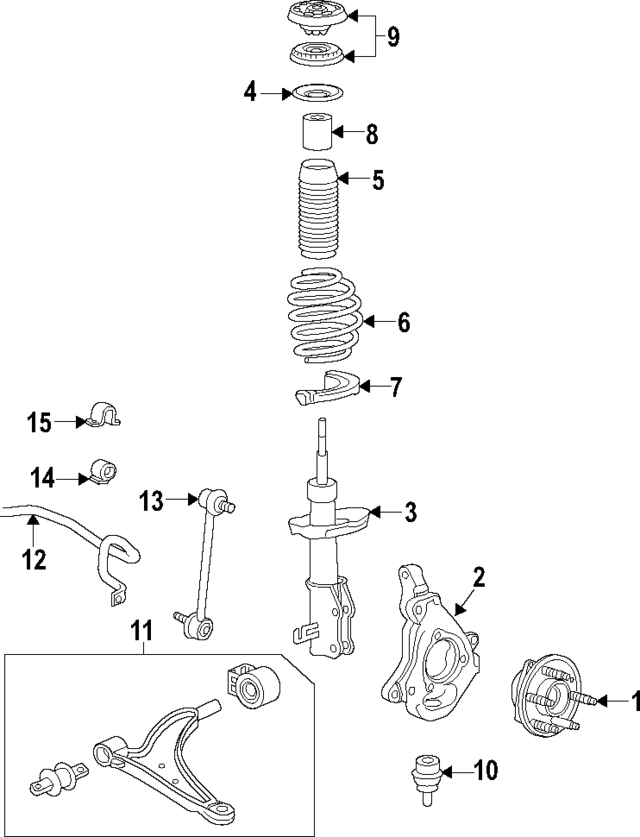 9
4
8
5
6
7
15
14
13
3
12
2
11
1
10