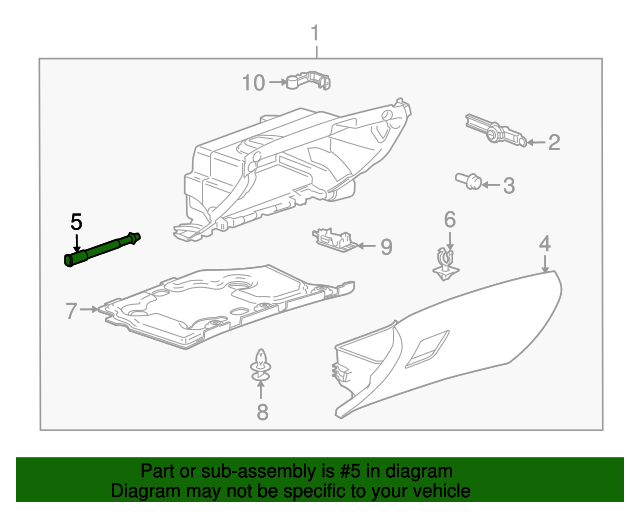 1
10
2
3
5
6
9
4
7
8

Part or sub-assembly is #5 in diagram
Diagram may not be specific to your vehicle