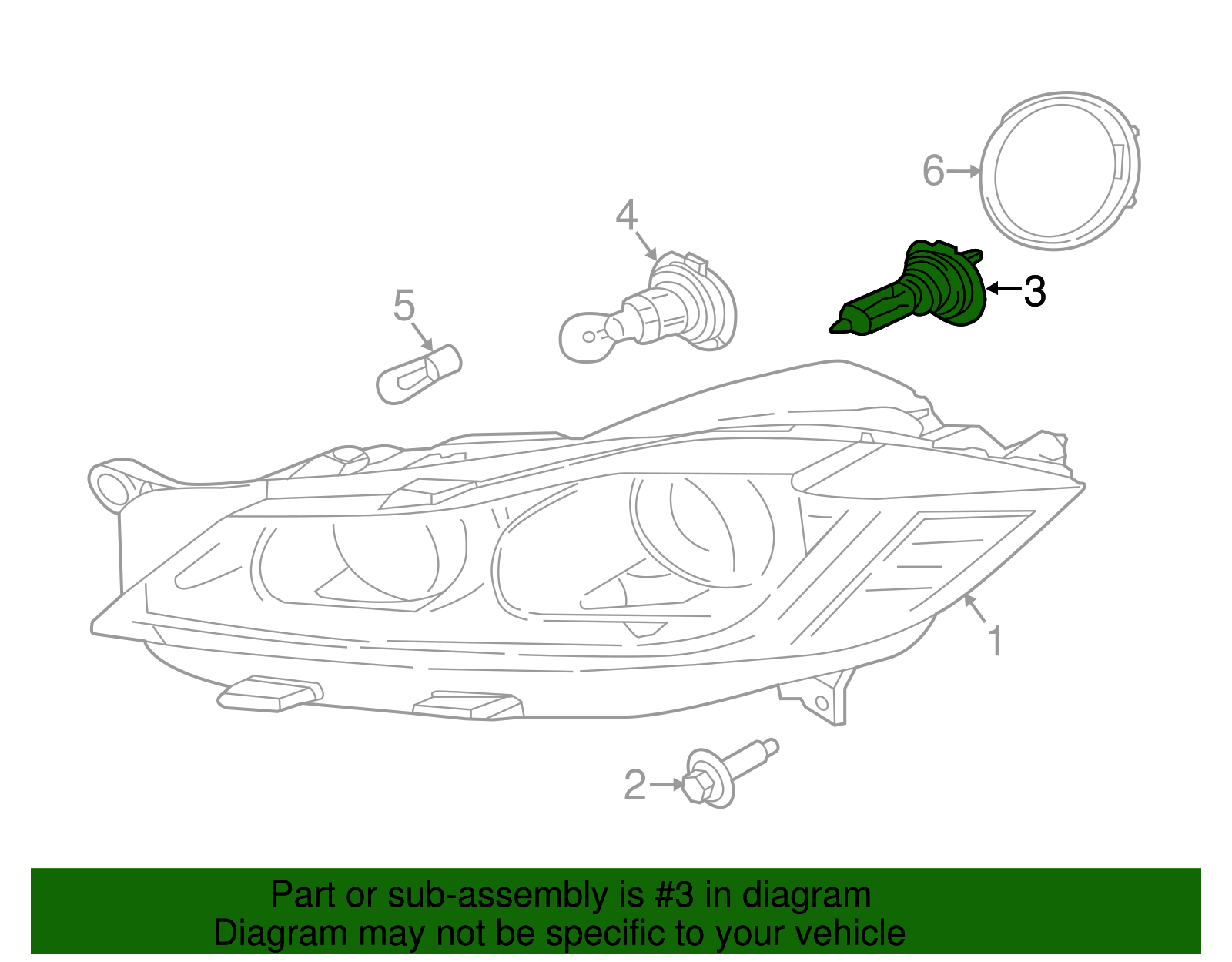 6

4

3

5

1

2

Part or sub-assembly is #3 in diagram
Diagram may not be specific to your vehicle