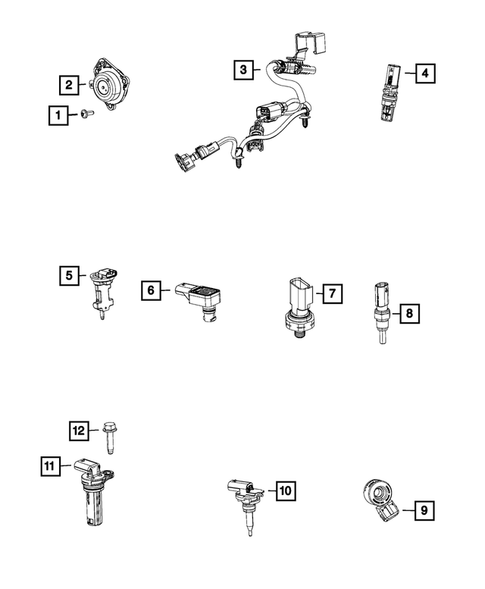 2
1
3
4
5
6
7
8
12
11
10
9