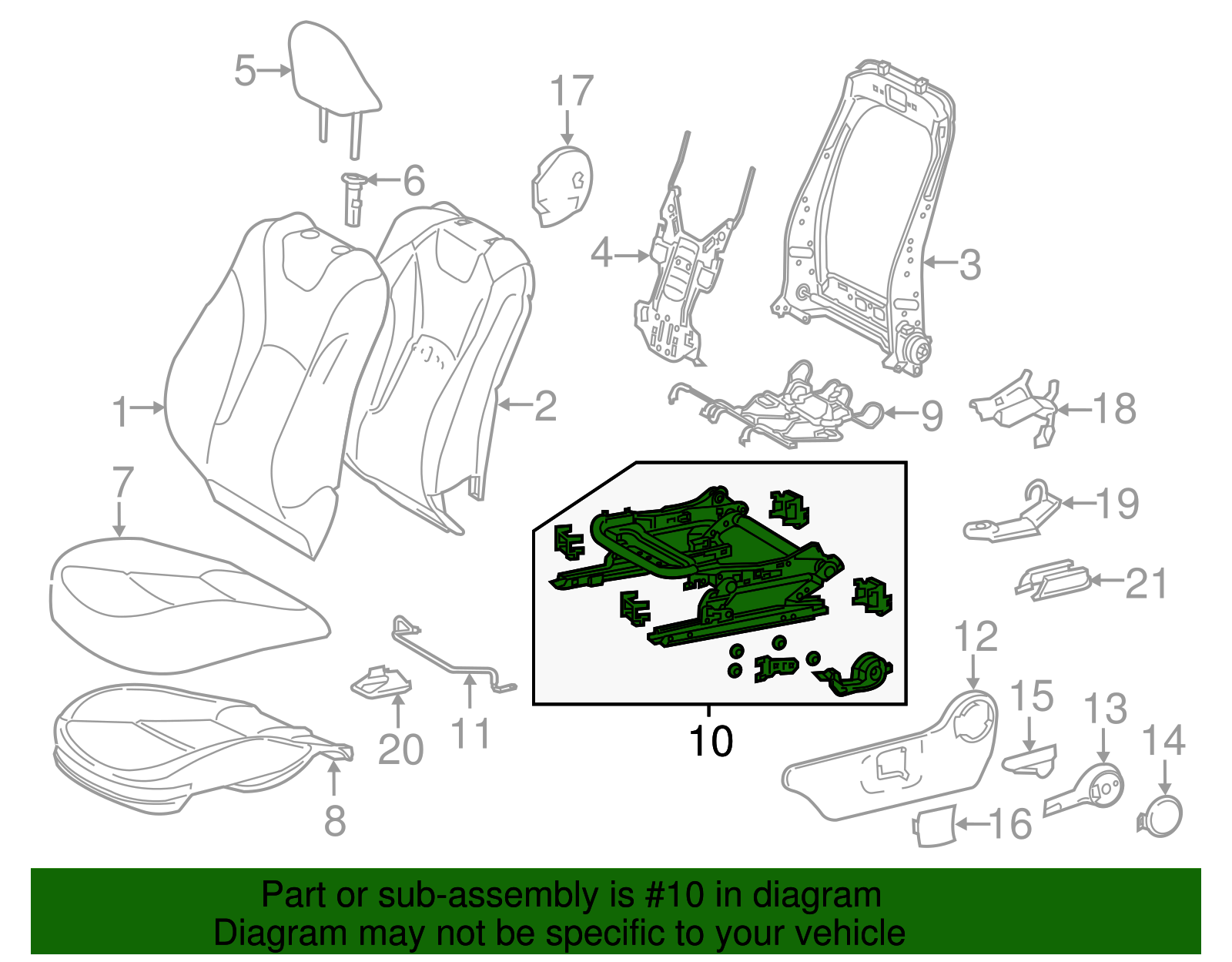 5
17
6
4
3
1
2
9
18
7
19
21
12
15
13
14
20
11
10
8
16

Part or sub-assembly is #10 in diagram
Diagram may not be specific to your vehicle