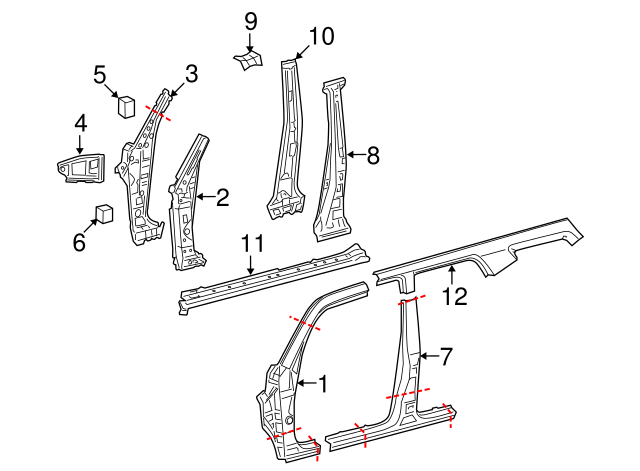 9
10
5
3
4
8
2
6
11
12
7
1