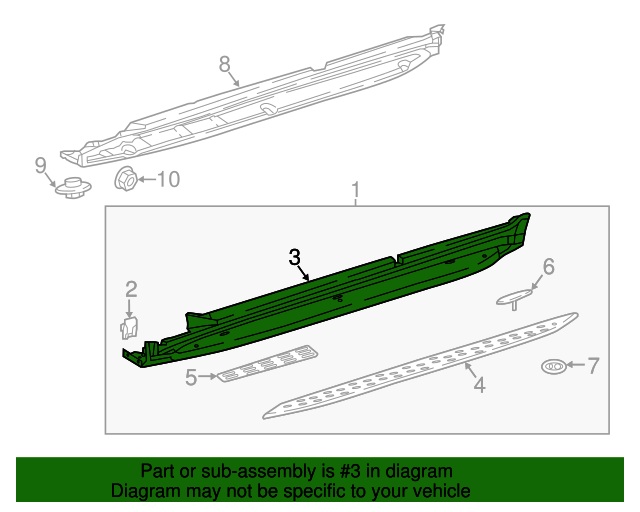 8

9

10

1

3

2

6

5

4

7

Part or sub-assembly is #3 in diagram
Diagram may not be specific to your vehicle