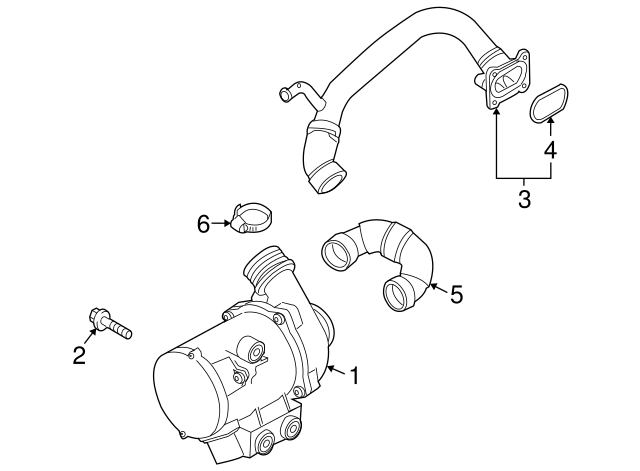 4
3
6
5
2
1