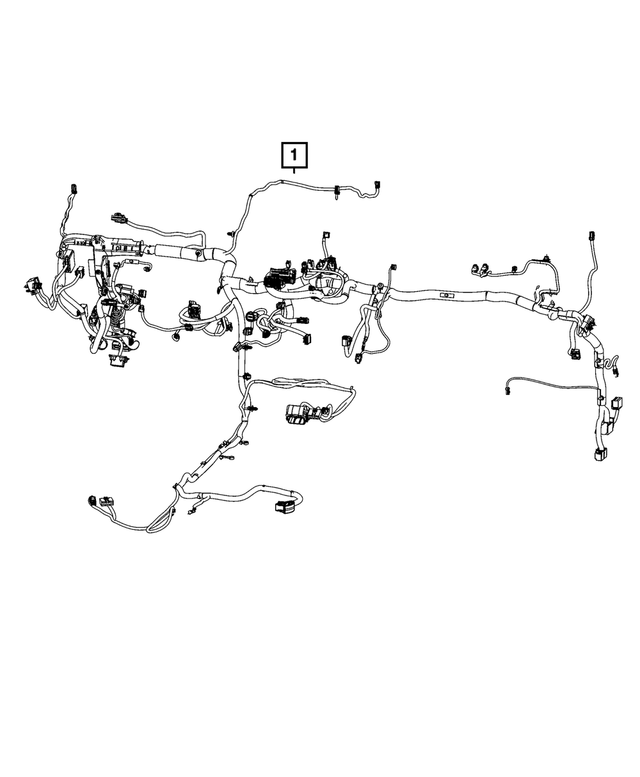 1