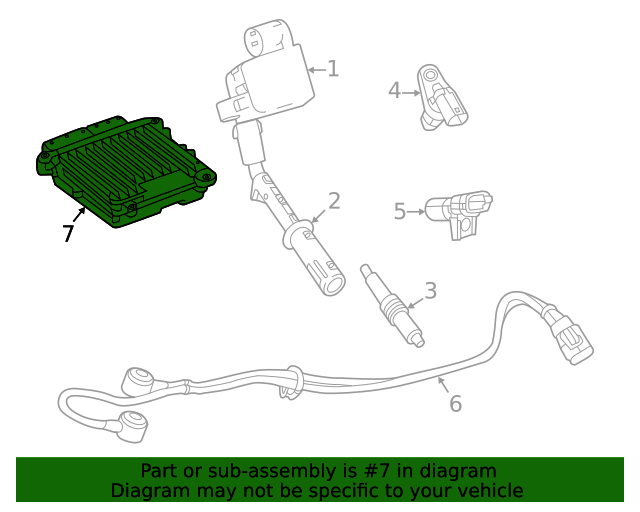 1
4
7
2
5
3
6
Part or sub-assembly is #7 in diagram
Diagram may not be specific to your vehicle