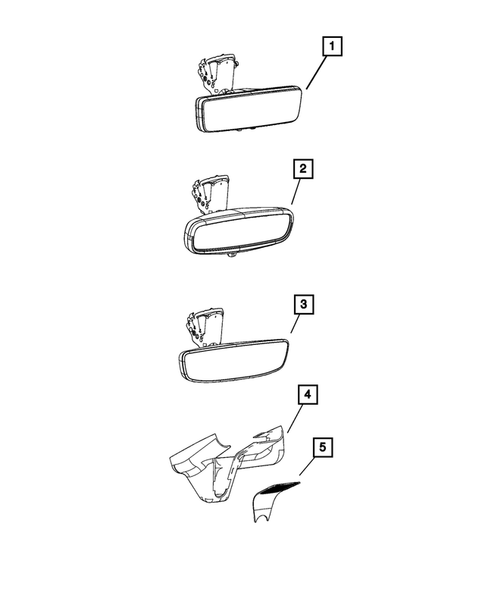 1
2
3
4
5