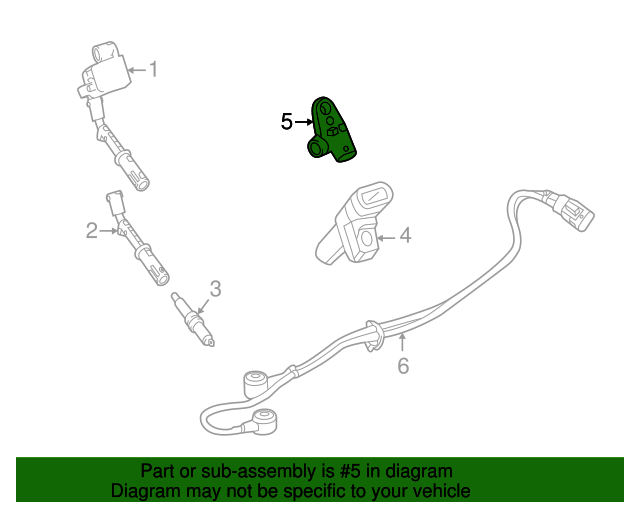 1

5

2

4

3

6

Part or sub-assembly is #5 in diagram
Diagram may not be specific to your vehicle