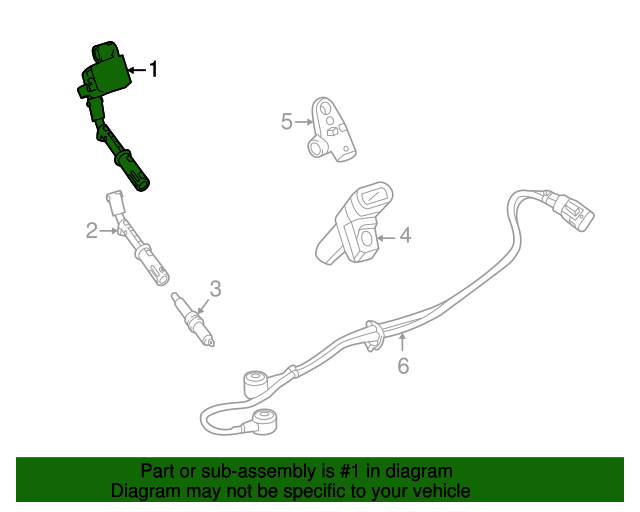 1

5

2

4

3

6

Part or sub-assembly is #1 in diagram
Diagram may not be specific to your vehicle