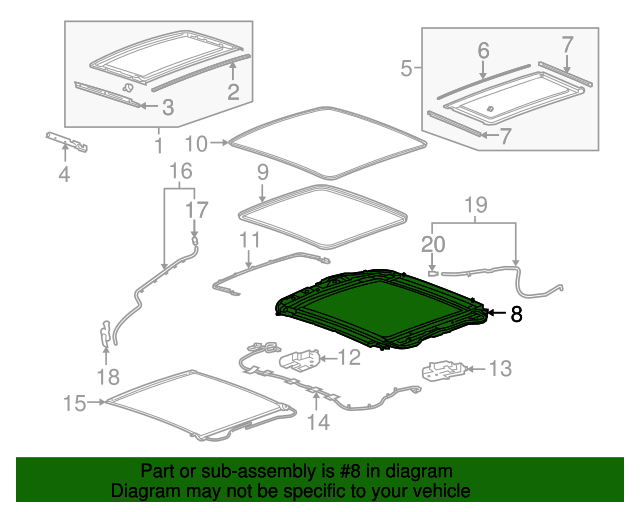 2
3
1
4
5
6
7
7
10
9
16
17
11
19
20
8
18
12
13
15
14

Part or sub-assembly is #8 in diagram
Diagram may not be specific to your vehicle