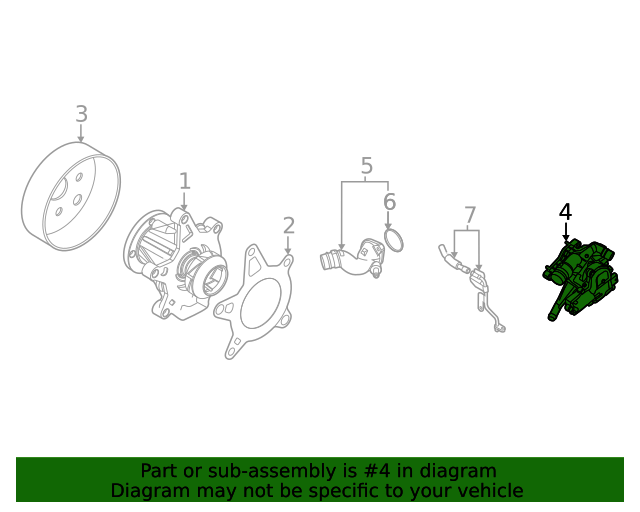 3
1
2
5
6
7
4

Part or sub-assembly is #4 in diagram
Diagram may not be specific to your vehicle