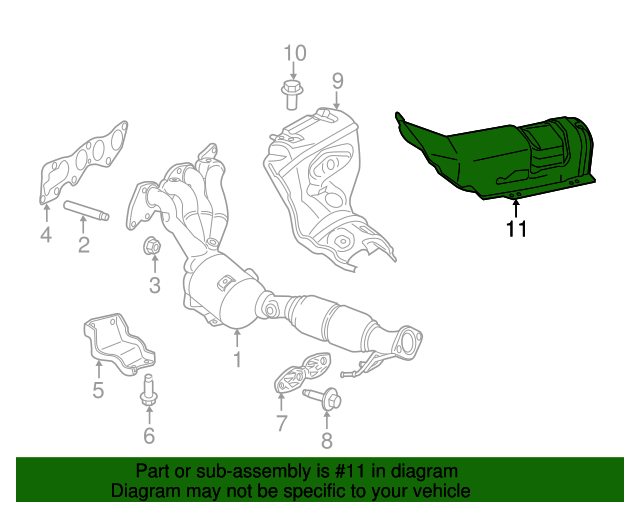 10
9
11
4
2
3
1
5
6
7
8

Part or sub-assembly is #11 in diagram
Diagram may not be specific to your vehicle