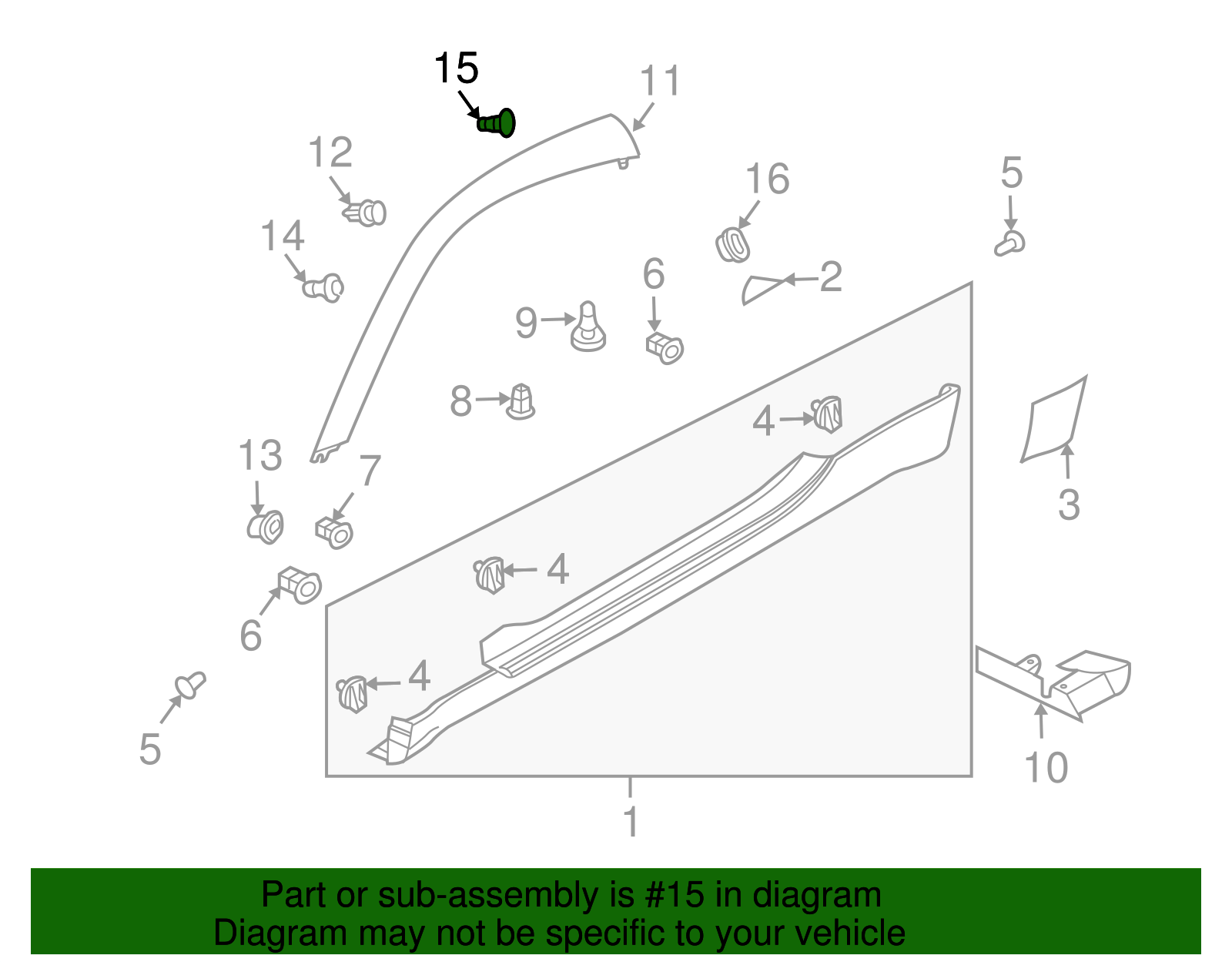 15
11
12
16
5
14
6
2
9
8
4
13
7
3
4
6
4
5
10
1

Part or sub-assembly is #15 in diagram
Diagram may not be specific to your vehicle