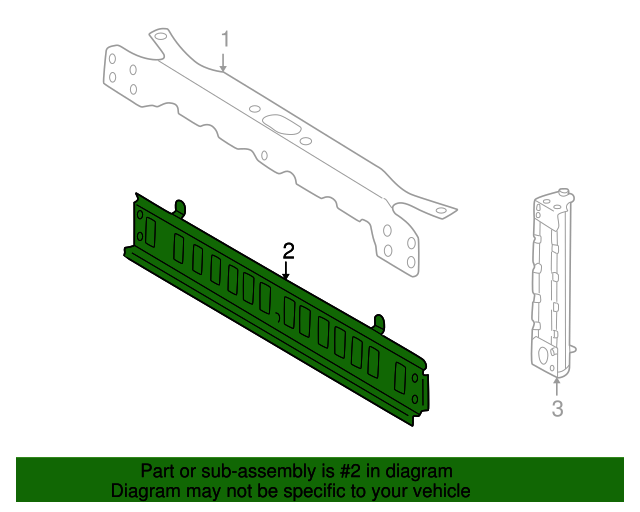 1

2

3

Part or sub-assembly is #2 in diagram
Diagram may not be specific to your vehicle