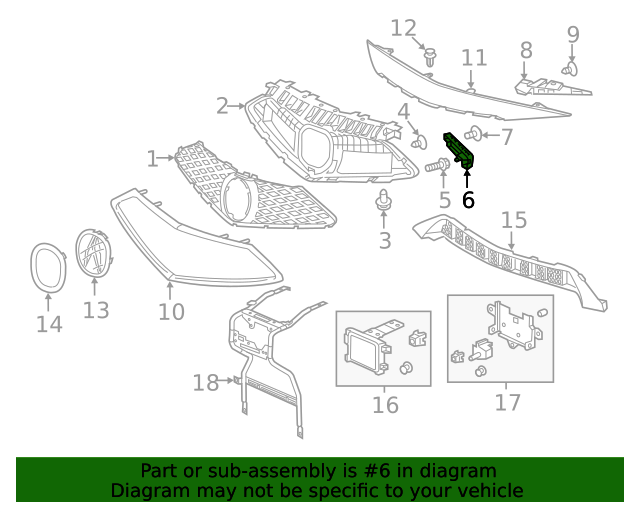 12
9
11
8
2
4
7
1
5
6
3
15
14
13
10
18
16
17

Part or sub-assembly is #6 in diagram
Diagram may not be specific to your vehicle