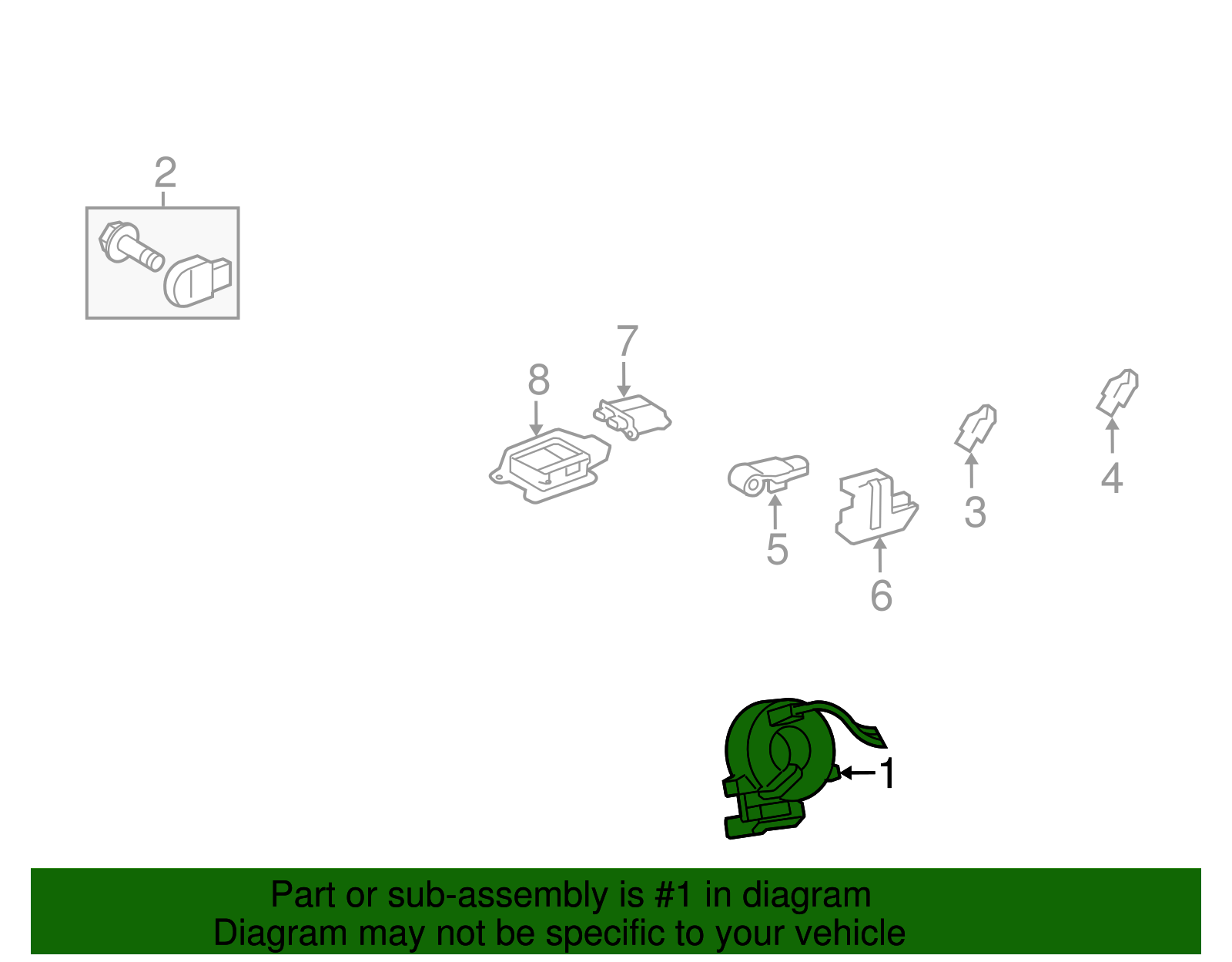 2

7

8

5

6

3

4

1

Part or sub-assembly is #1 in diagram
Diagram may not be specific to your vehicle