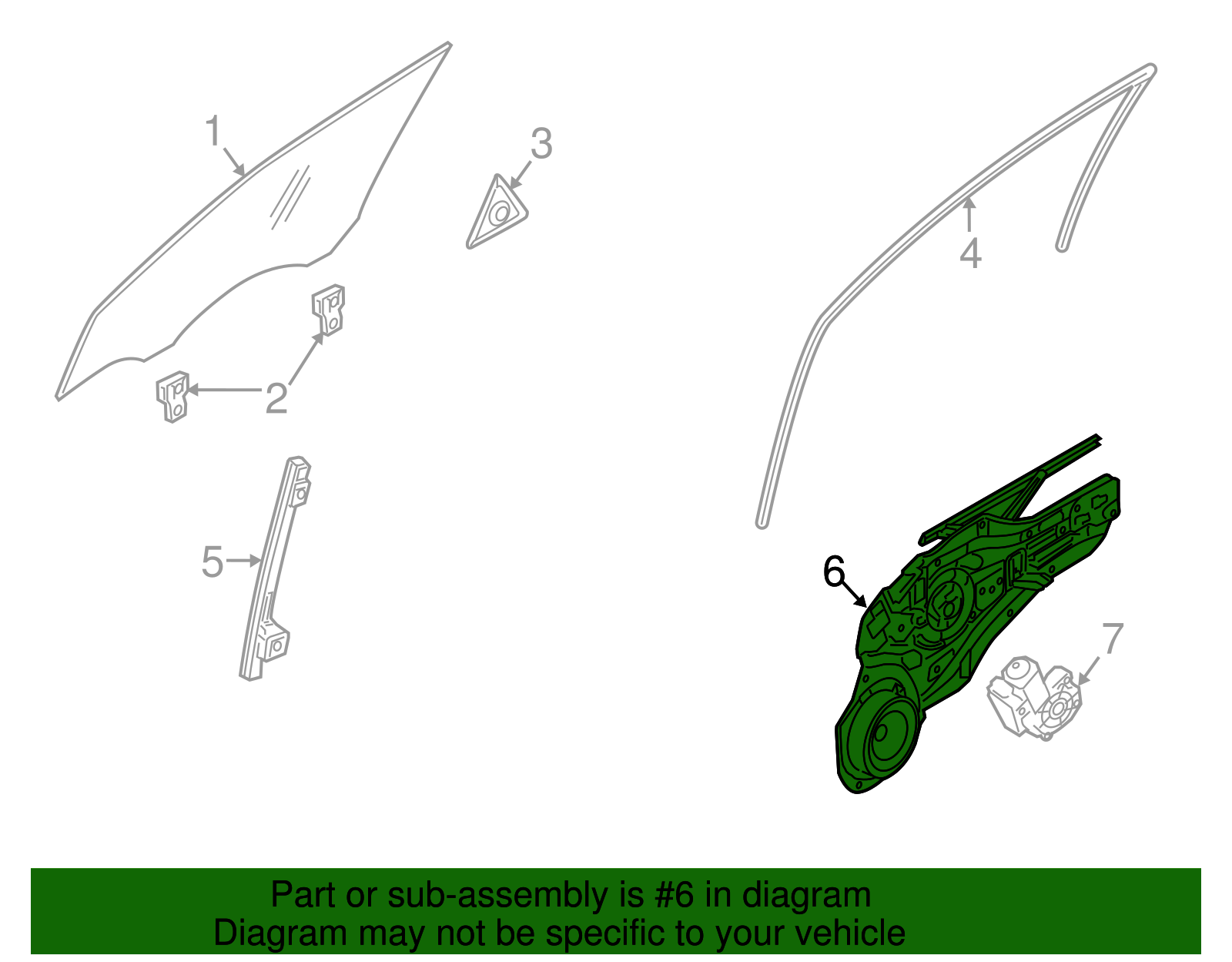 1
3
4
2
5
6
7

Part or sub-assembly is #6 in diagram
Diagram may not be specific to your vehicle