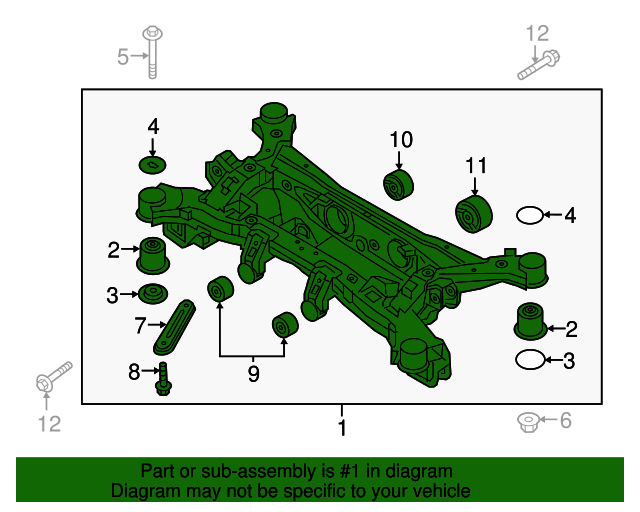 5
12
4
10
11
4
2
3
7
8
9
2
3
12
1
6

Part or sub-assembly is #1 in diagram
Diagram may not be specific to your vehicle