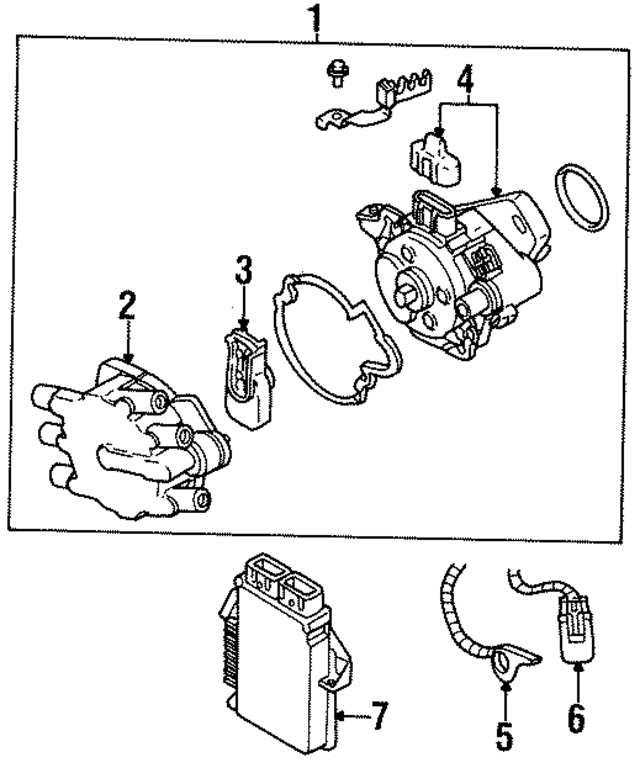 1
4
3
2
7
5
6