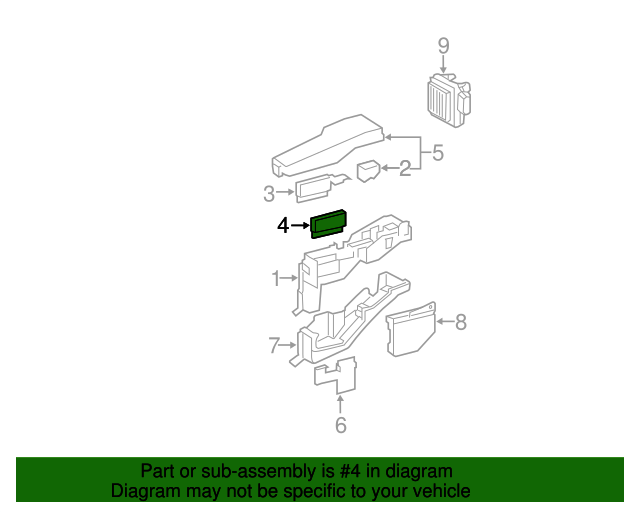 9

5

2

3

4

1

8

7

6

Part or sub-assembly is #4 in diagram
Diagram may not be specific to your vehicle