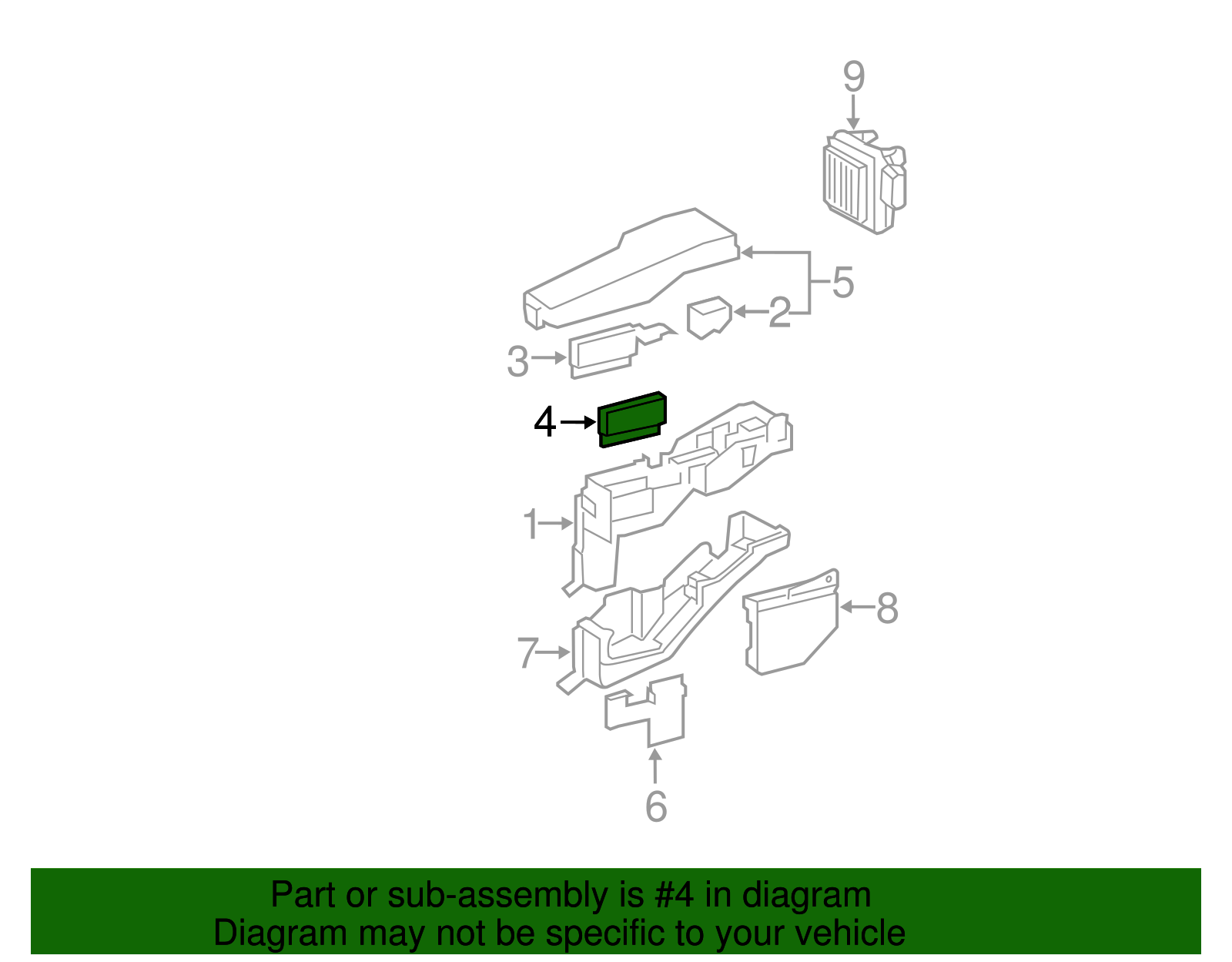 9

5

2

3

4

1

8

7

6

Part or sub-assembly is #4 in diagram
Diagram may not be specific to your vehicle