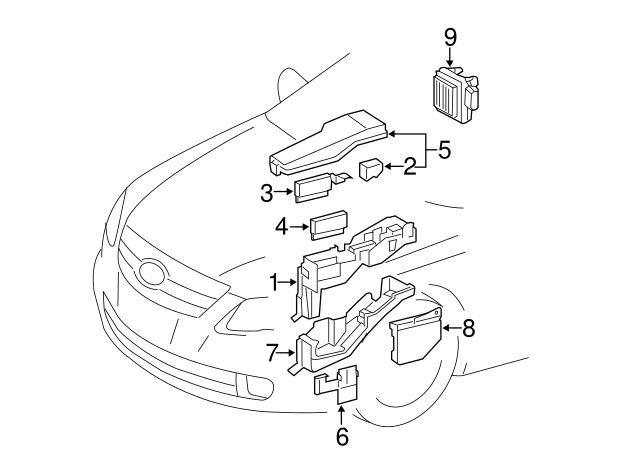 9
5
2
3
4
1
8
7
6