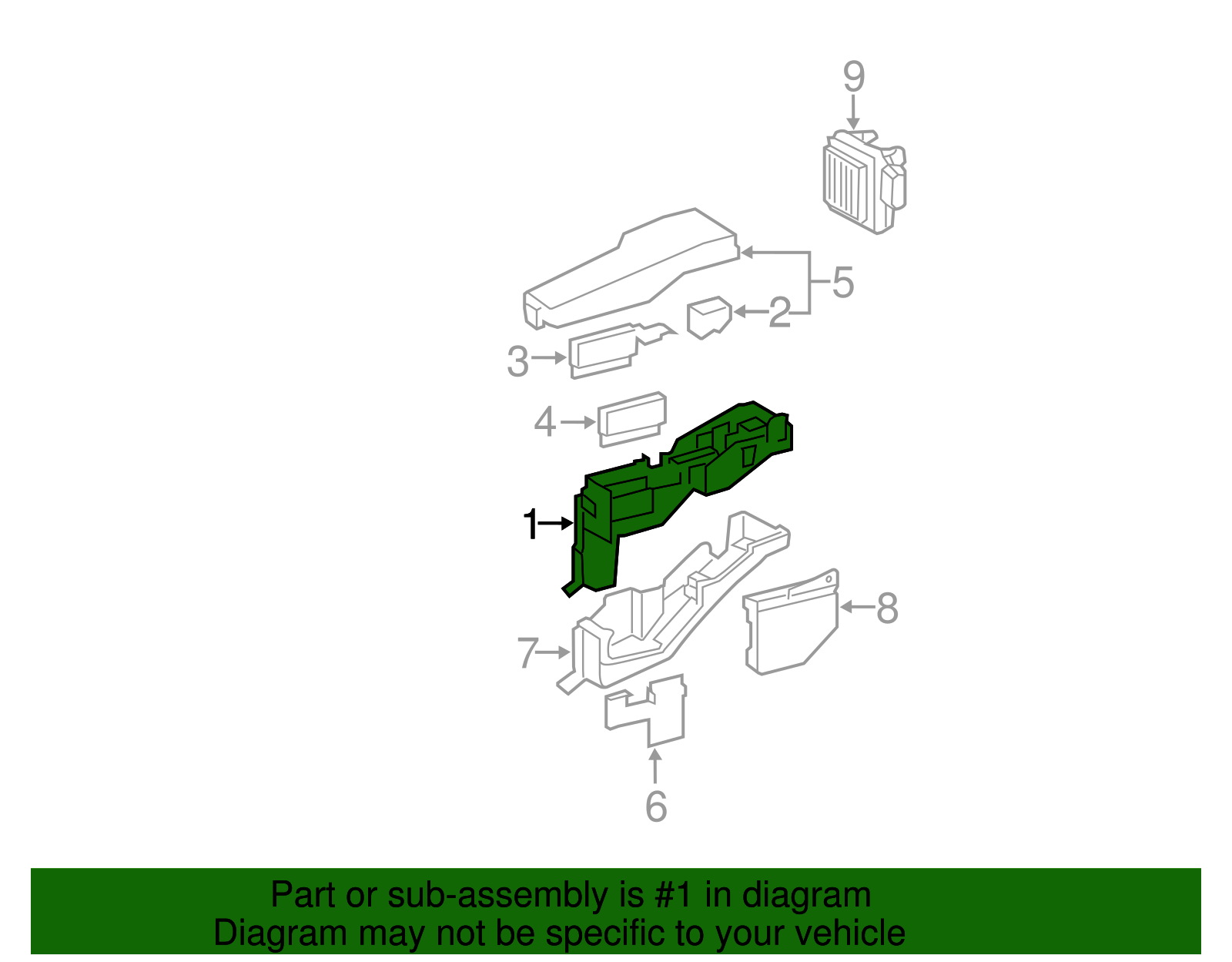 9
5
2
3
4
1
8
7
6

Part or sub-assembly is #1 in diagram
Diagram may not be specific to your vehicle