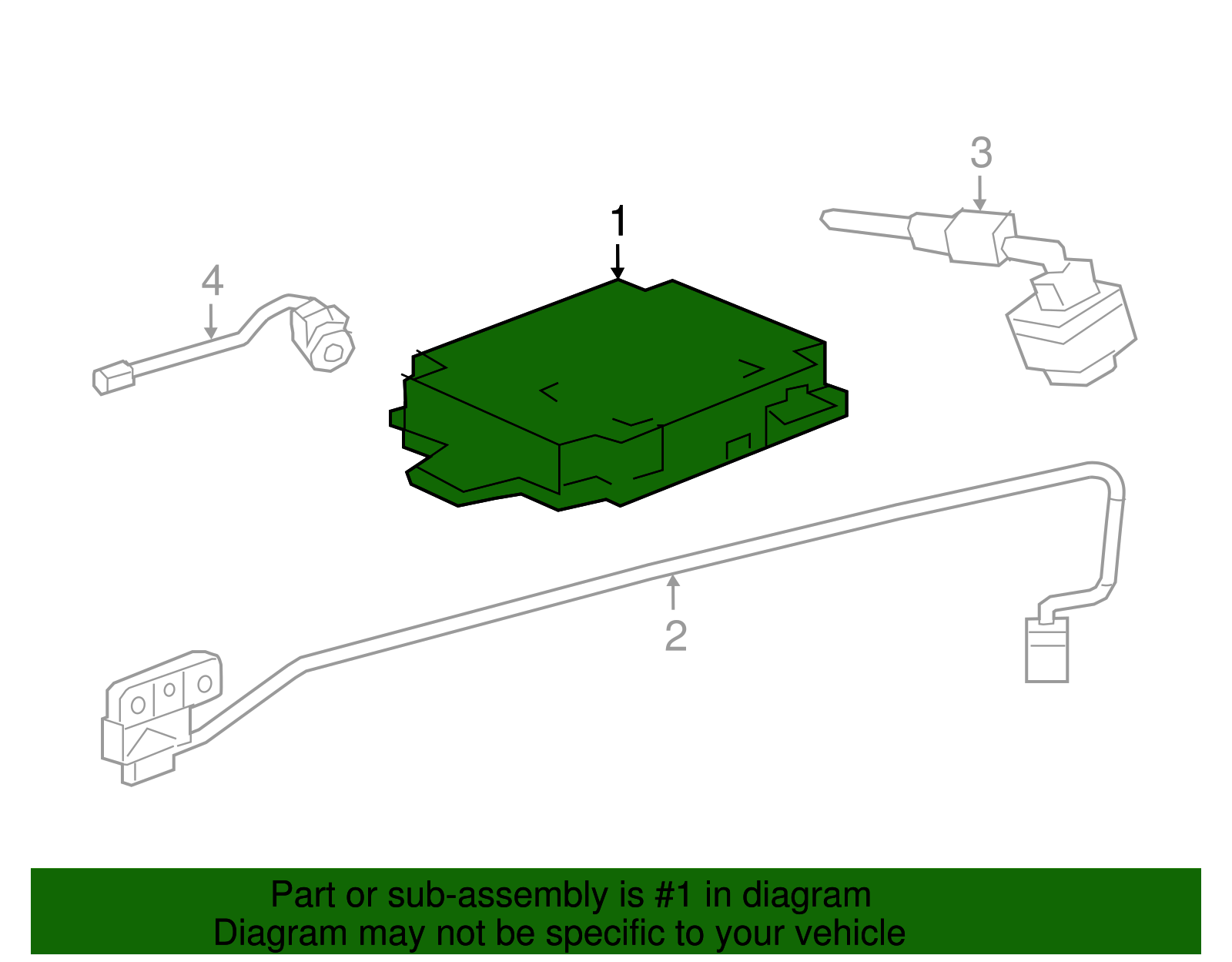 3

1

4

2

Part or sub-assembly is #1 in diagram
Diagram may not be specific to your vehicle