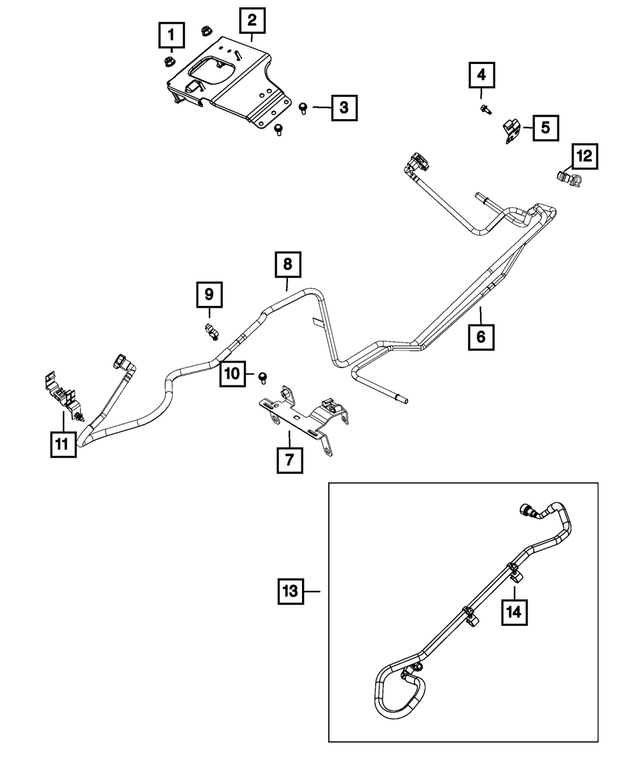 1
2
3
4
5
12
8
9
6
10
11
7
13
14