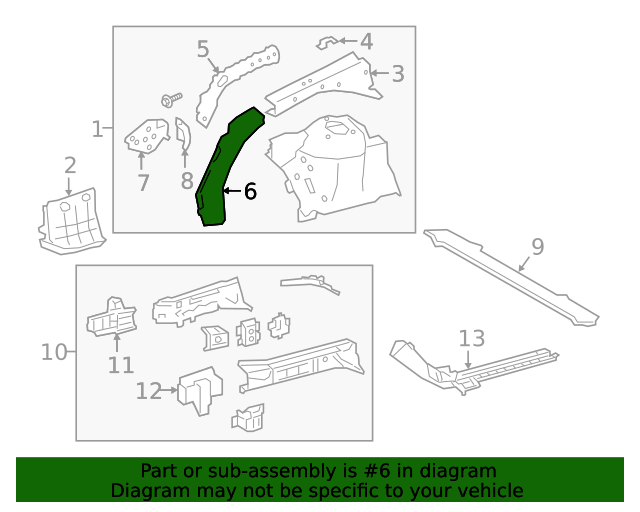 5
4
3
1
7
8
6
2
9
10
11
12
13

Part or sub-assembly is #6 in diagram
Diagram may not be specific to your vehicle