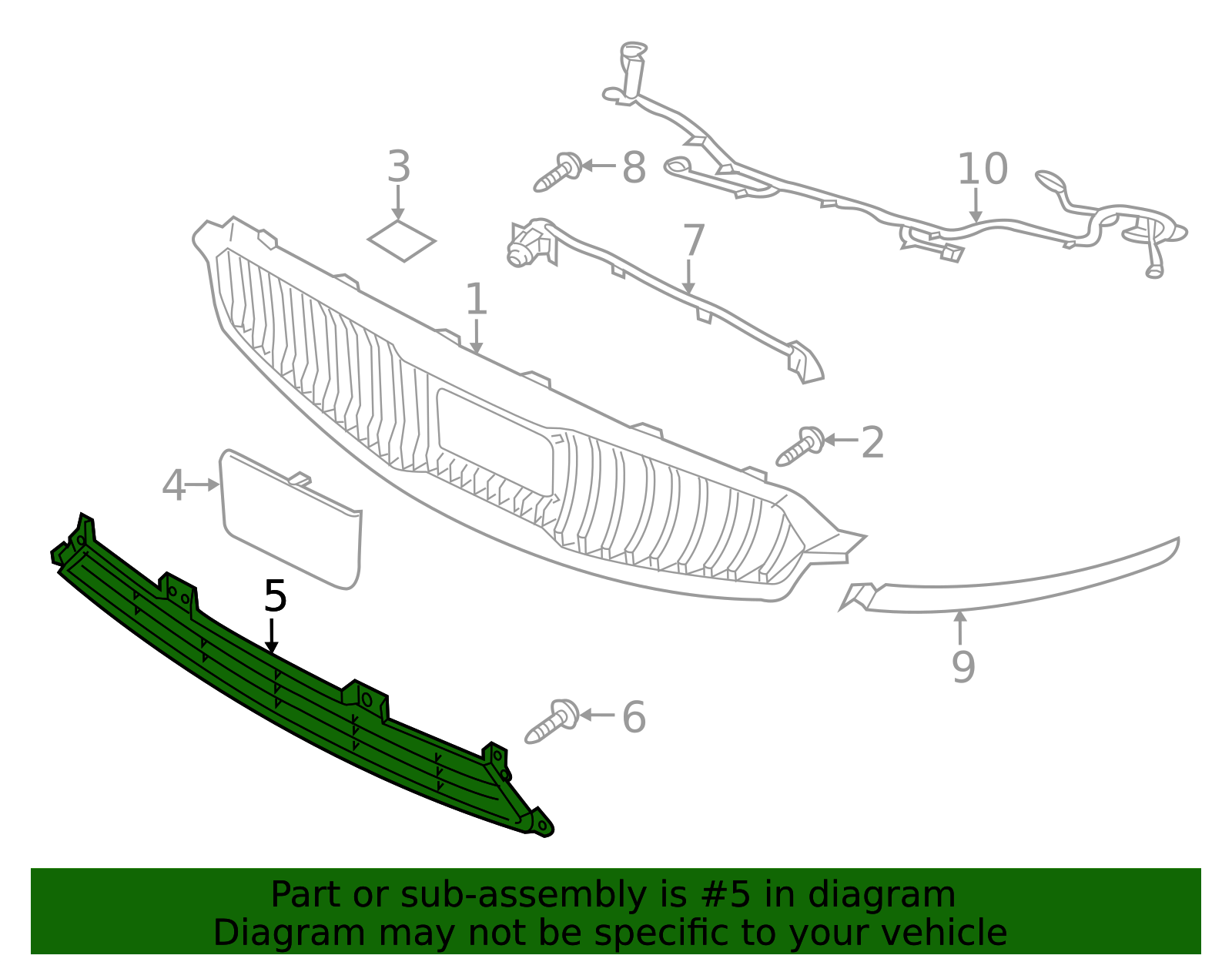 3
8
10
7
1
2
4
5
9
6

Part or sub-assembly is #5 in diagram
Diagram may not be specific to your vehicle