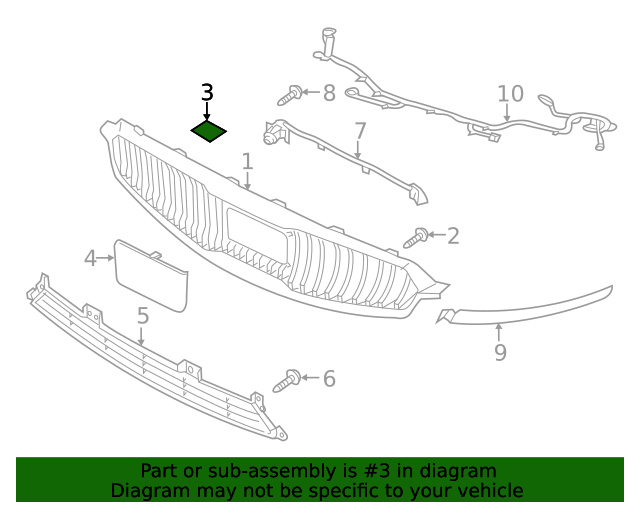 3
8
10
7
1
2
4
5
9
6
Part or sub-assembly is #3 in diagram
Diagram may not be specific to your vehicle