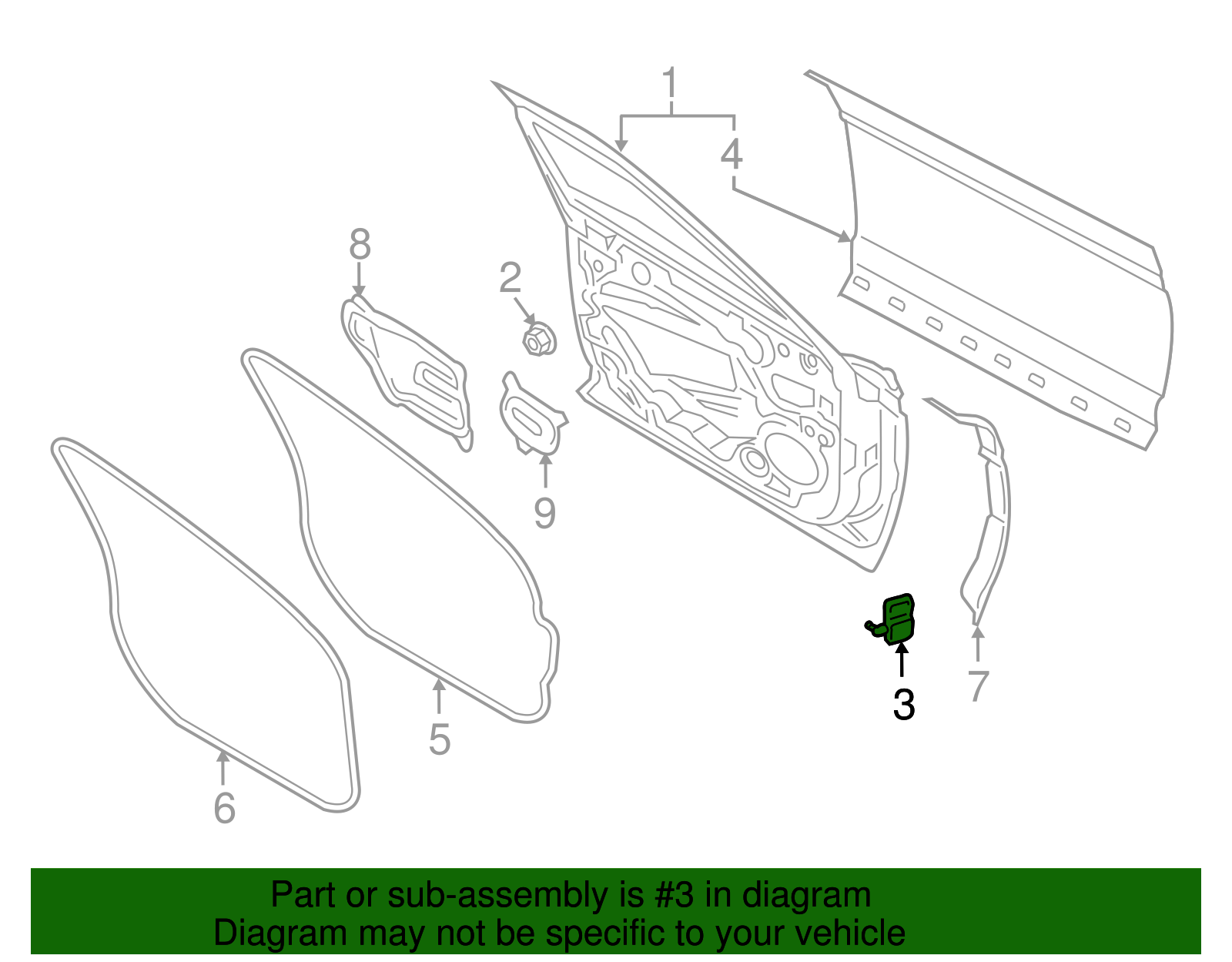 1
4
8
2
9
3
7
5
6

Part or sub-assembly is #3 in diagram
Diagram may not be specific to your vehicle