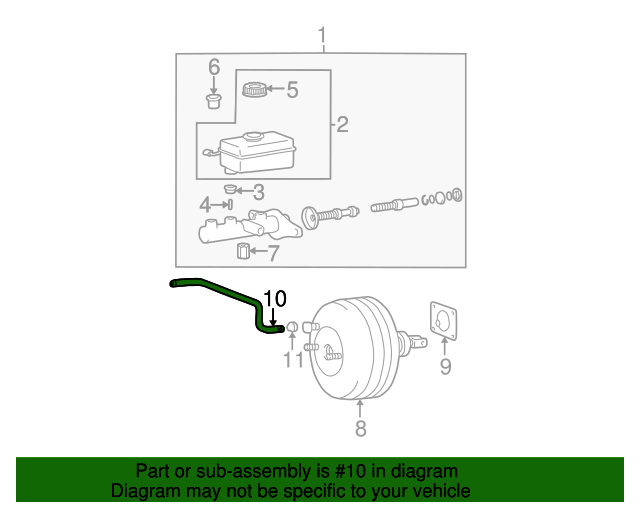 1
6
5
2
3
4
7
10
11
9
8

Part or sub-assembly is #10 in diagram
Diagram may not be specific to your vehicle