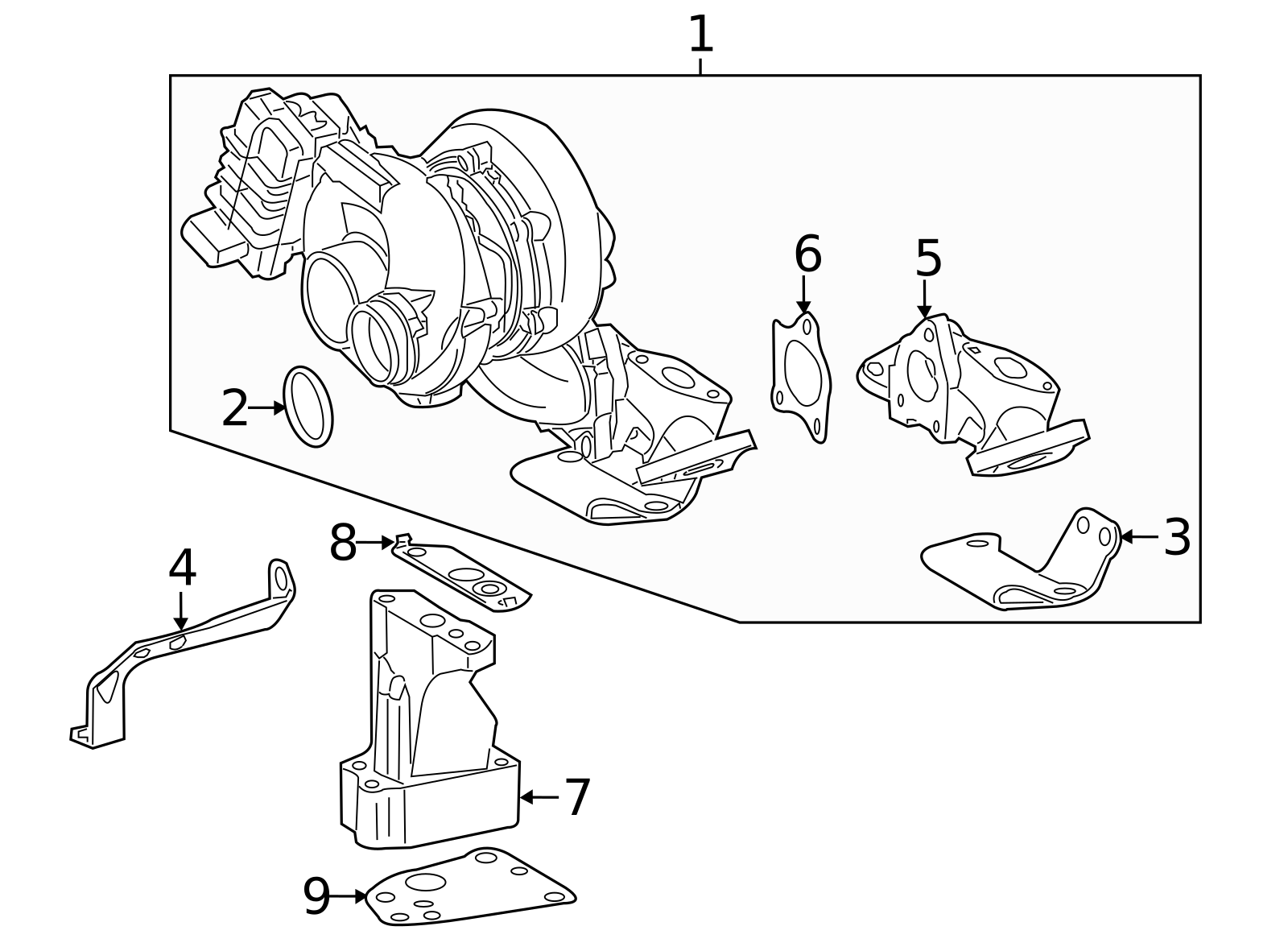 1
6
5
2
3
8
4
7
9