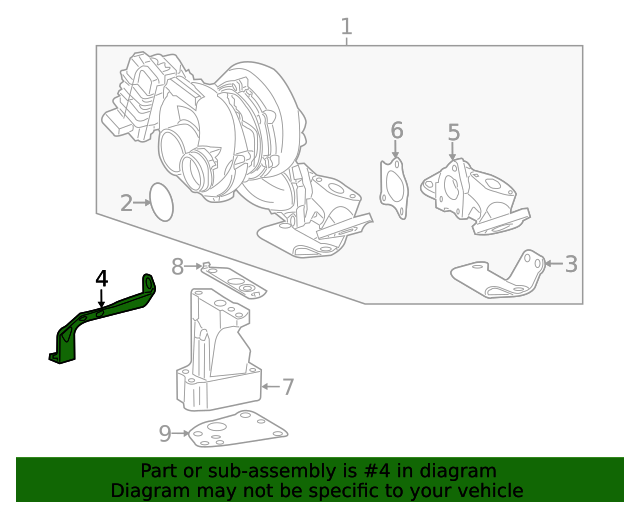 1
6
5
2
3
8
4
7
9
Part or sub-assembly is #4 in diagram
Diagram may not be specific to your vehicle