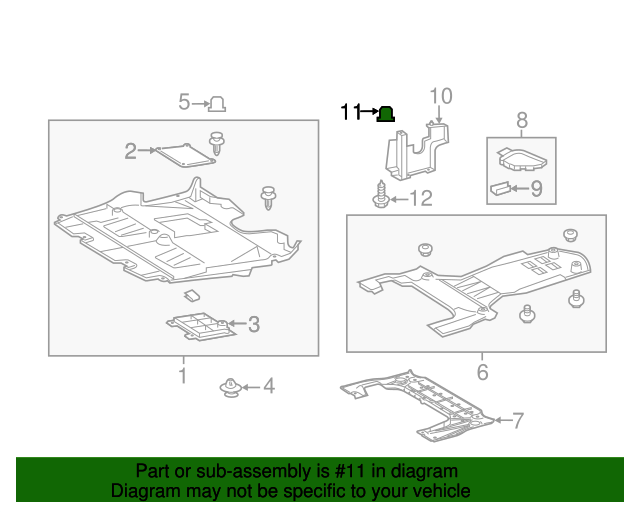 5
11
10
8
2
9
12
3
1
4
6
7

Part or sub-assembly is #11 in diagram
Diagram may not be specific to your vehicle