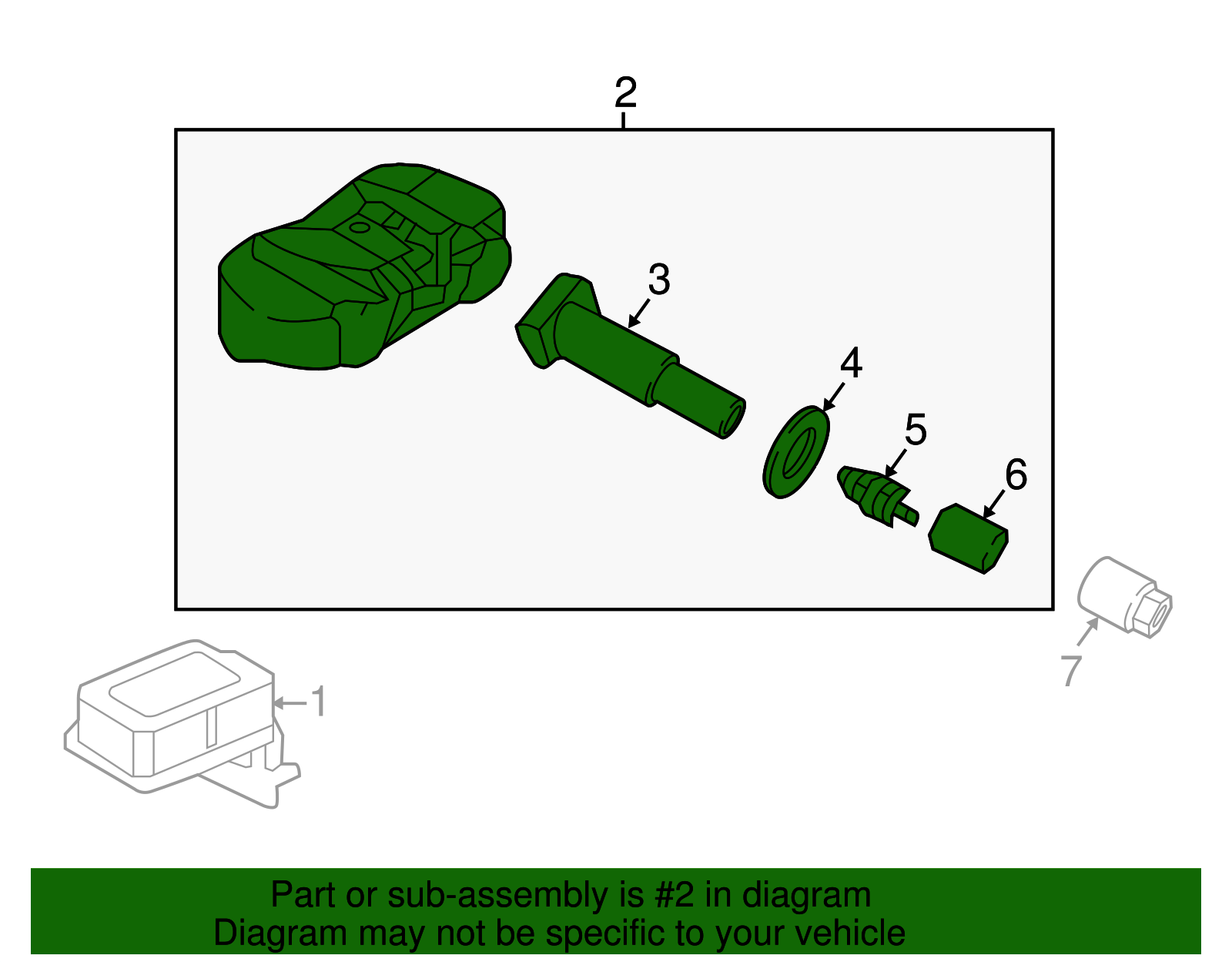 2
3
4
5
6
7
1

Part or sub-assembly is #2 in diagram
Diagram may not be specific to your vehicle