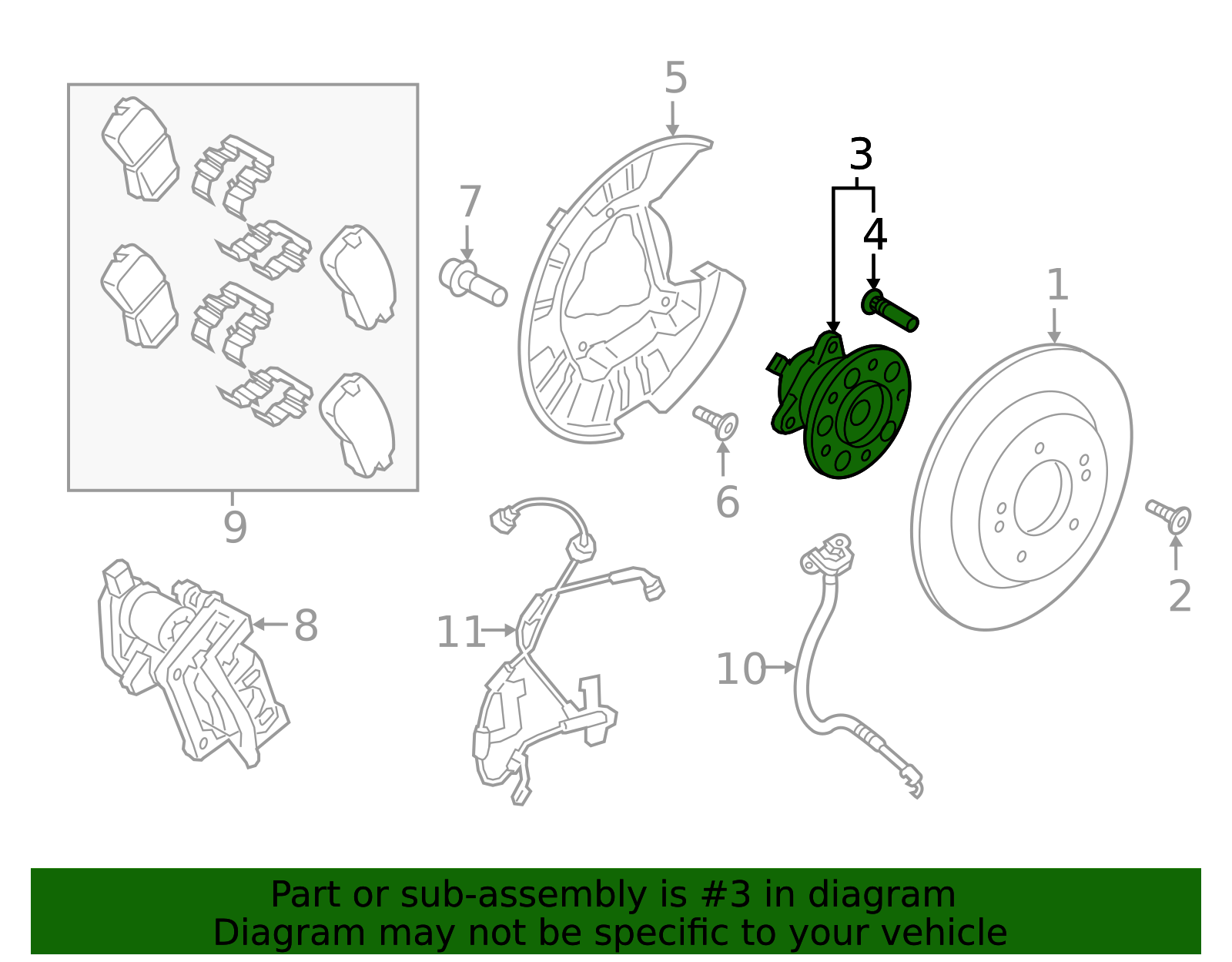 5
3
7
4
1
6
9
2
8
11
10
Part or sub-assembly is #3 in diagram
Diagram may not be specific to your vehicle