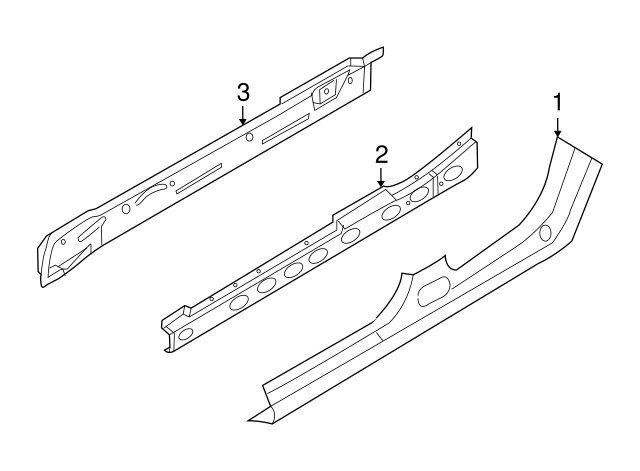 3
2
1