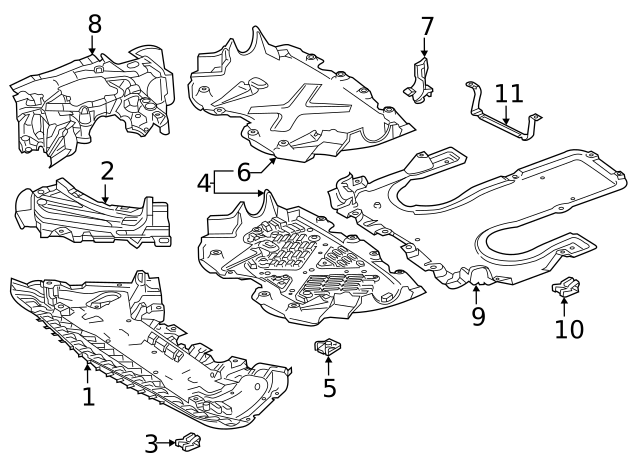 8
7
11
2
4
6
9
10
1
5
3