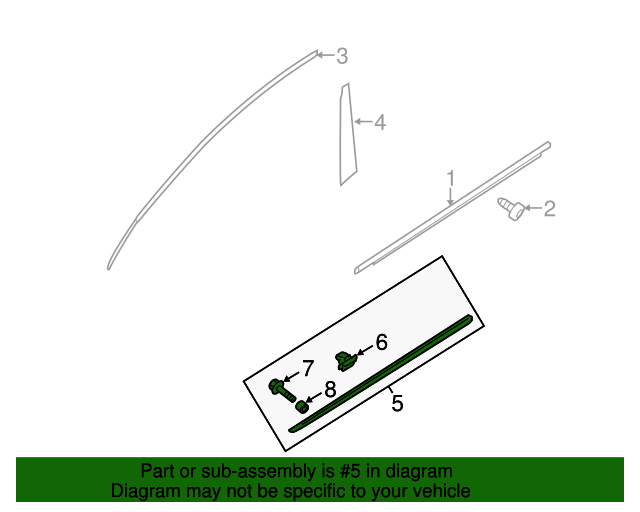 3
4
1
2
6
7
8
5

Part or sub-assembly is #5 in diagram
Diagram may not be specific to your vehicle