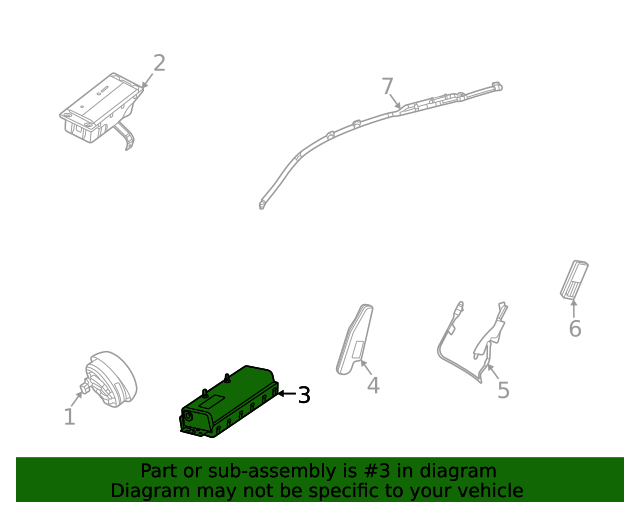 2

7

6

4

5

1

3

Part or sub-assembly is #3 in diagram
Diagram may not be specific to your vehicle