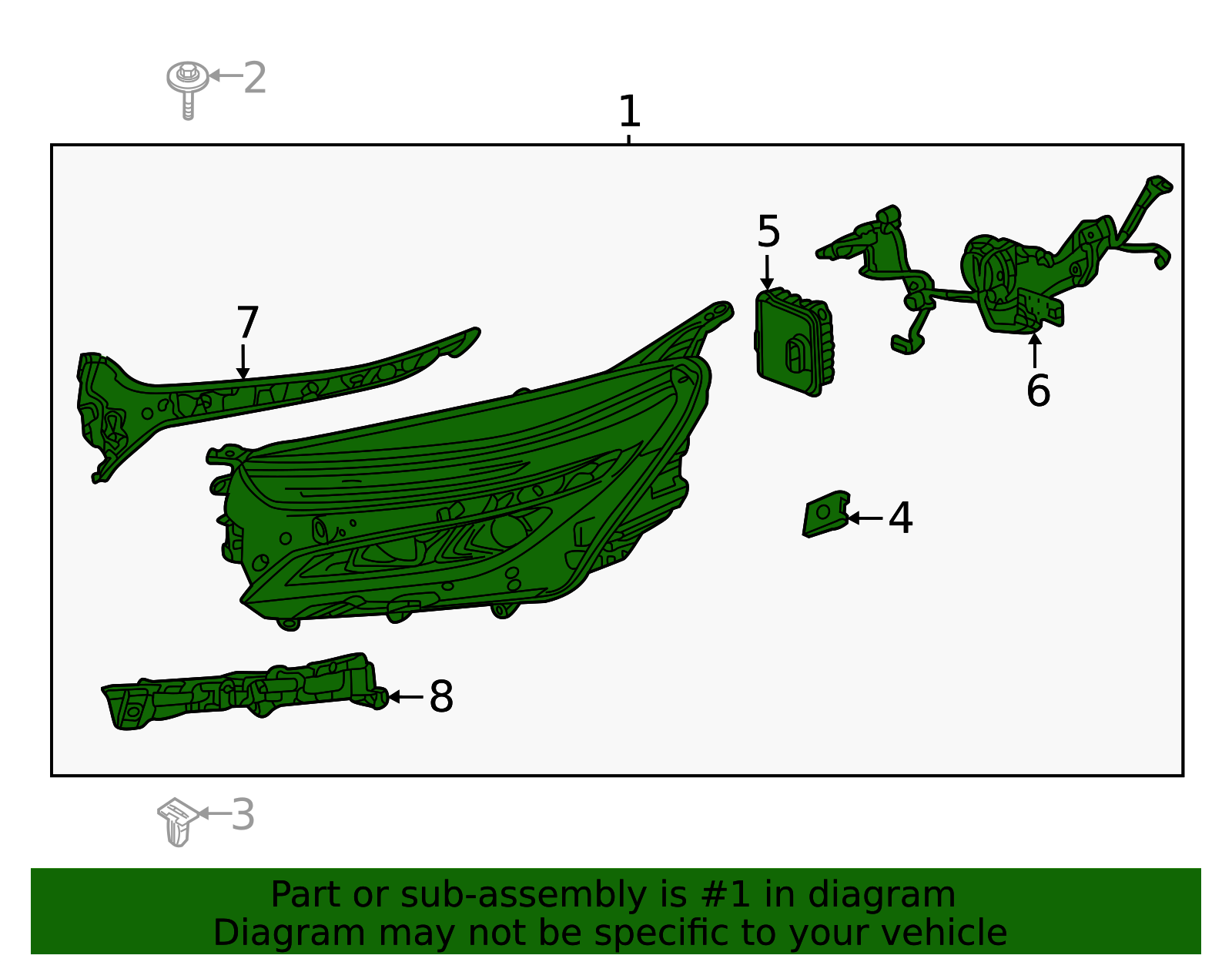 2

1

5

7

6

4

8

3

Part or sub-assembly is #1 in diagram
Diagram may not be specific to your vehicle