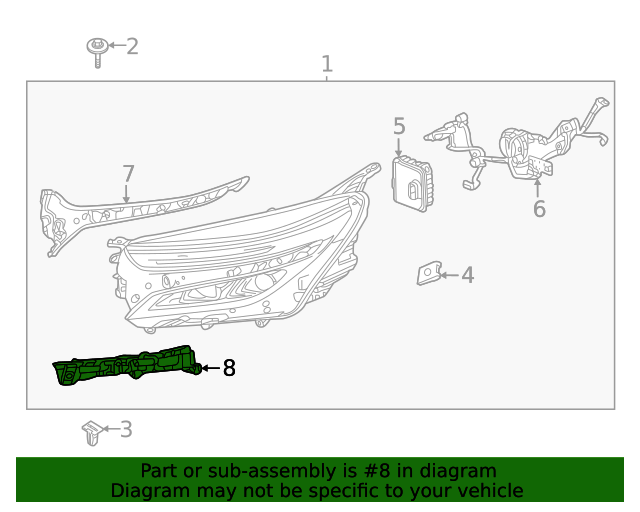 2
1
5
7
6
4
8
3
Part or sub-assembly is #8 in diagram
Diagram may not be specific to your vehicle