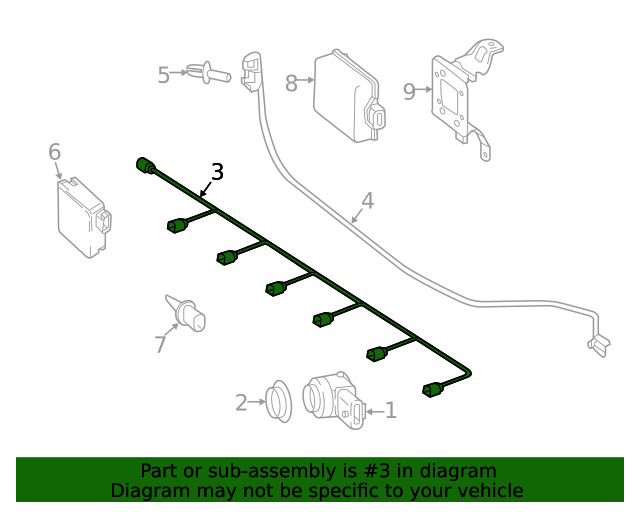 5
8
9
6
3
4
7
2
1

Part or sub-assembly is #3 in diagram
Diagram may not be specific to your vehicle