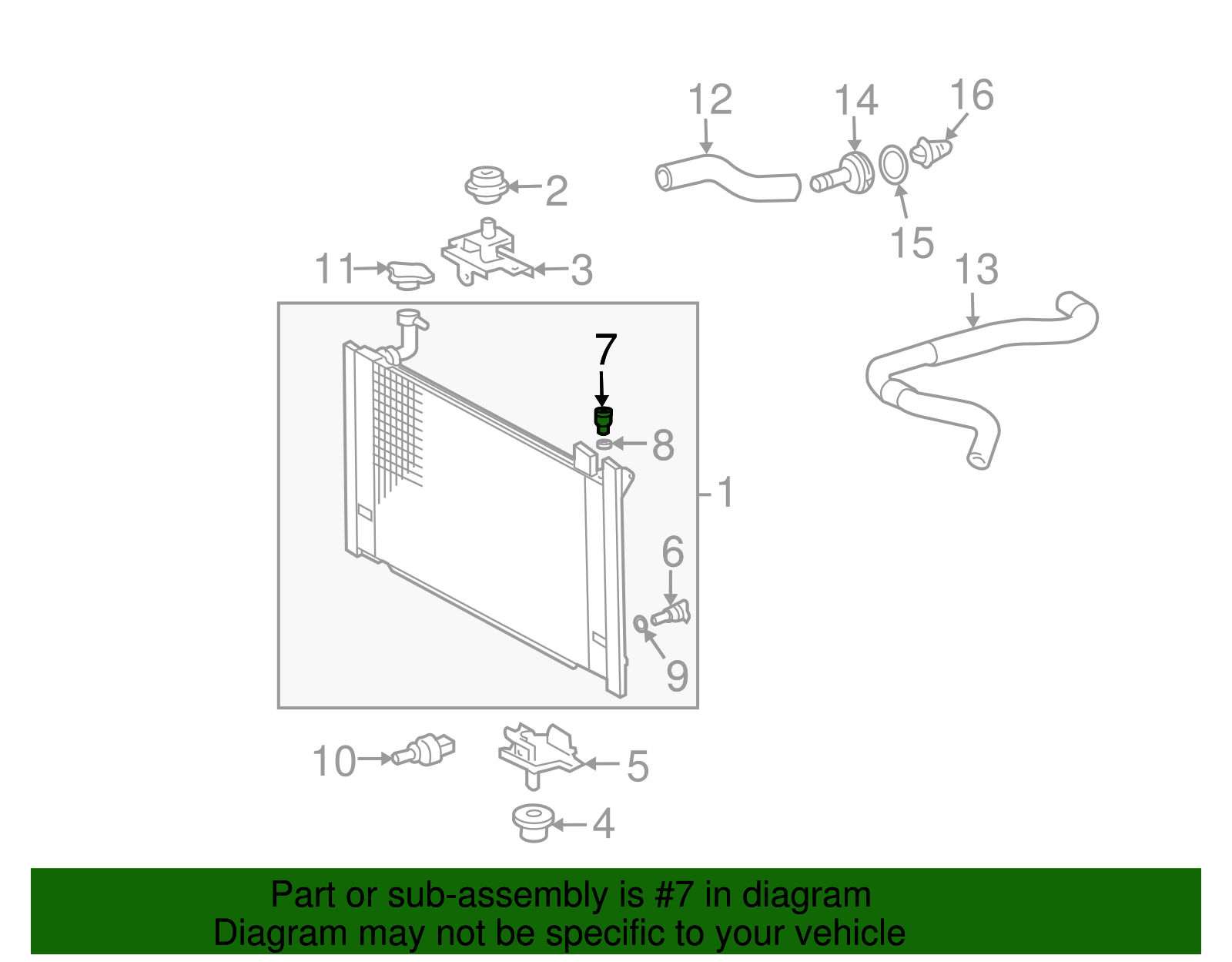 12
14
16
2
15
11
3
13
7
8
1
6
9
10
5
4

Part or sub-assembly is #7 in diagram
Diagram may not be specific to your vehicle